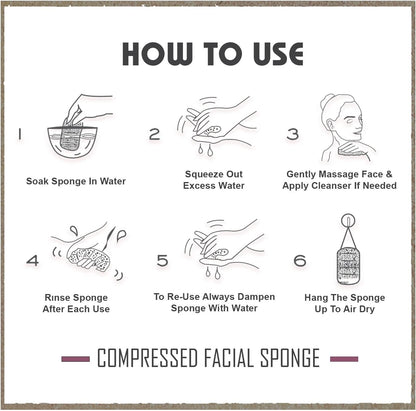 HOW TO USE

1
Soak Sponge In Water

2
Squeeze Out Excess Water

3
Gently Massage Face & Apply Cleanser If Needed

4
Rinse Sponge After Each Use

5
To Re-Use Always Dampen Sponge With Water

6
Hang The Sponge Up To Air Dry

COMPRESSED FACIAL SPONGE