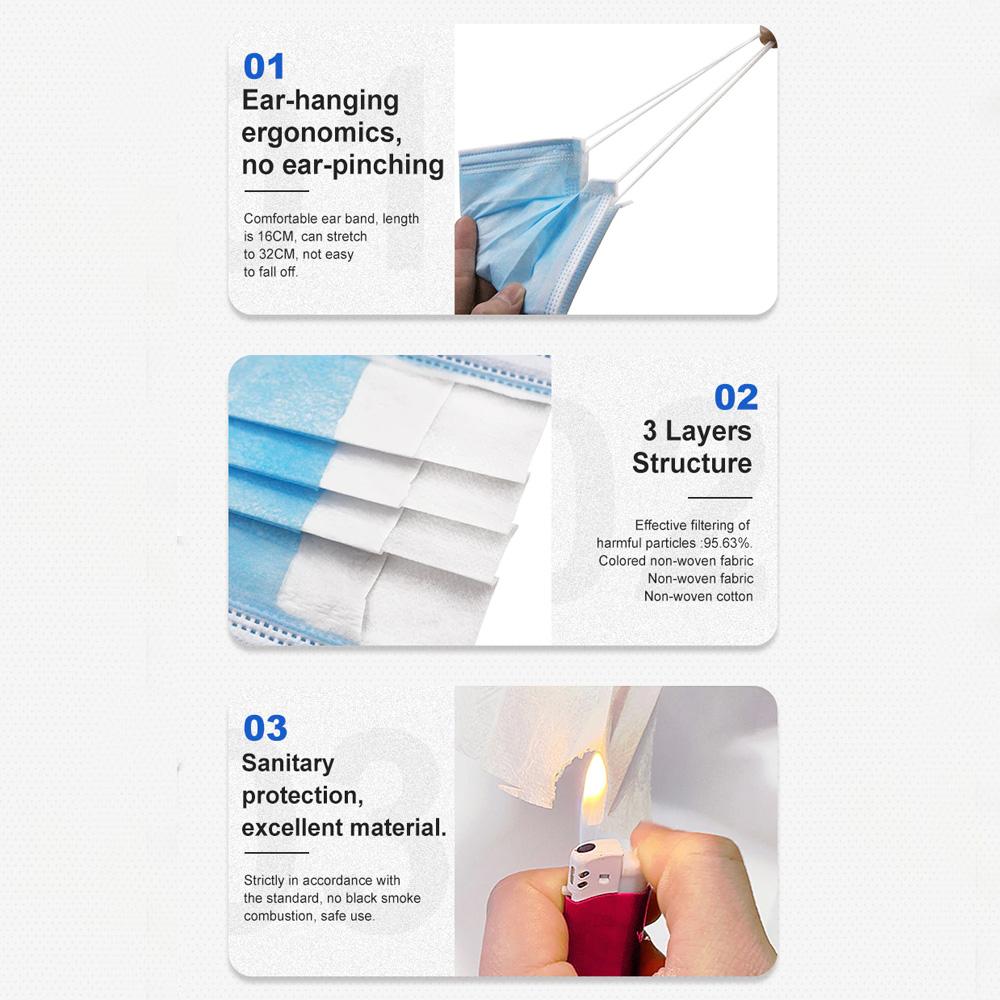 01
Ear-hanging ergonomics, no ear-pinching

Comfortable ear band, length is 16CM, can stretch to 32CM, not easy to fall off.

02
3 Layers Structure

Effective filtering of harmful particles :95.63%.
Colored non-woven fabric
Non-woven fabric
Non-woven cotton

03
Sanitary protection, excellent material.

Strictly in accordance with the standard, no black smoke combustion, safe use.