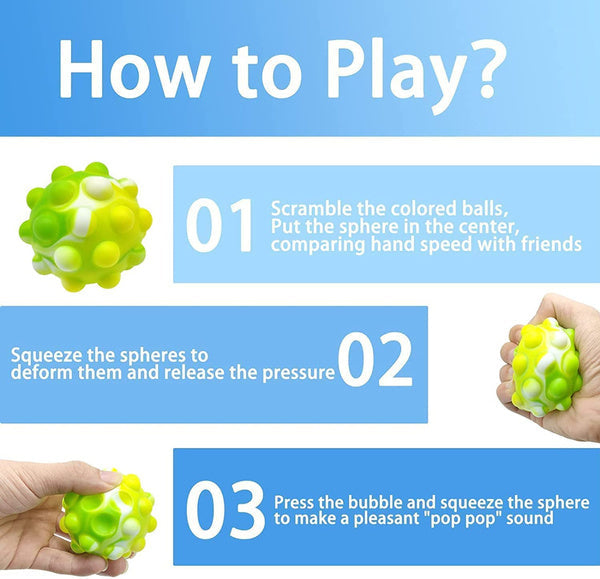 How to Play?

01 Scramble the colored balls, Put the sphere in the center, comparing hand speed with friends

Squeeze the spheres to deform them and release the pressure 02

03 Press the bubble and squeeze the sphere to make a pleasant "pop pop" sound