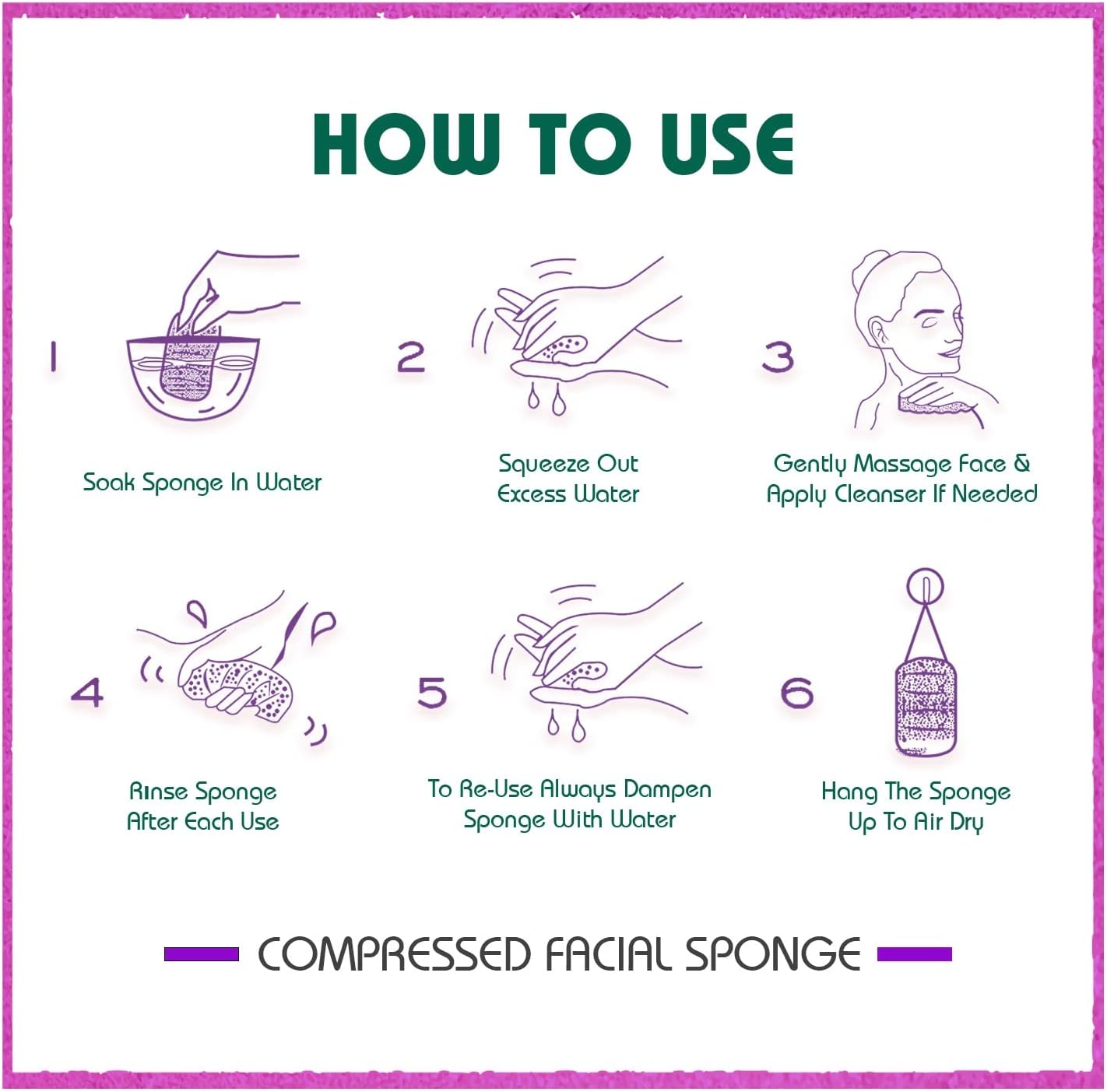 HOW TO USE

1

Soak Sponge In Water

2

Squeeze Out Excess Water

3

Gently Massage Face & Apply Cleanser If Needed

4

Rinse Sponge After Each Use

5

To Re-Use Always Dampen Sponge With Water

6

Hang The Sponge Up To Air Dry

COMPRESSED FACIAL SPONGE